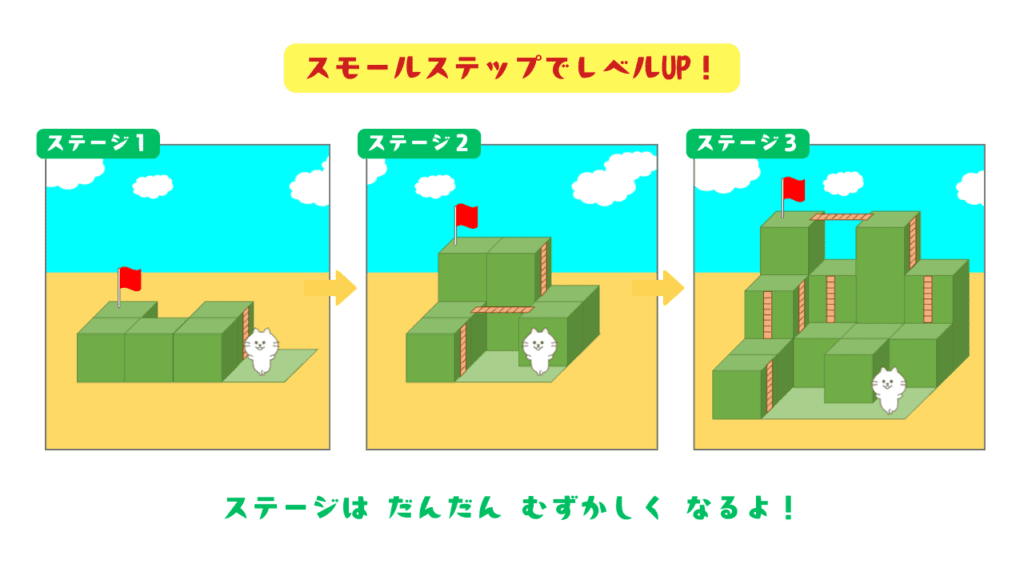 スモールステップでレベルUP！

ステージ1

ステージ2

ステージ3

ステージは だんだん むずかしく なるよ！